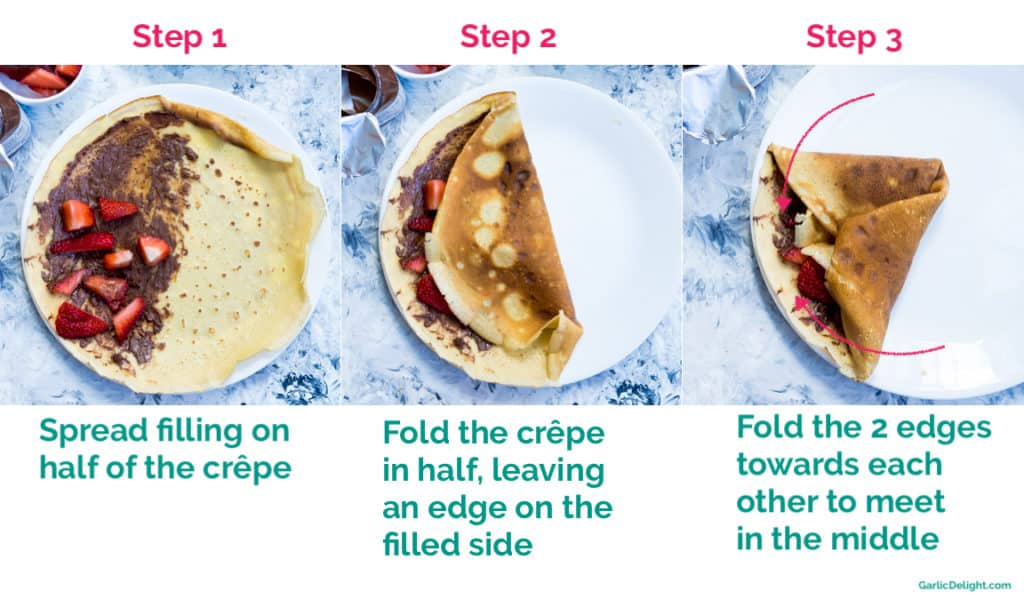 Step 1

Spread filling on half of the crêpe

Step 2

Fold the crêpe in half, leaving an edge on the filled side

Step 3

Fold the 2 edges towards each other to meet in the middle

GarlicDelight.com