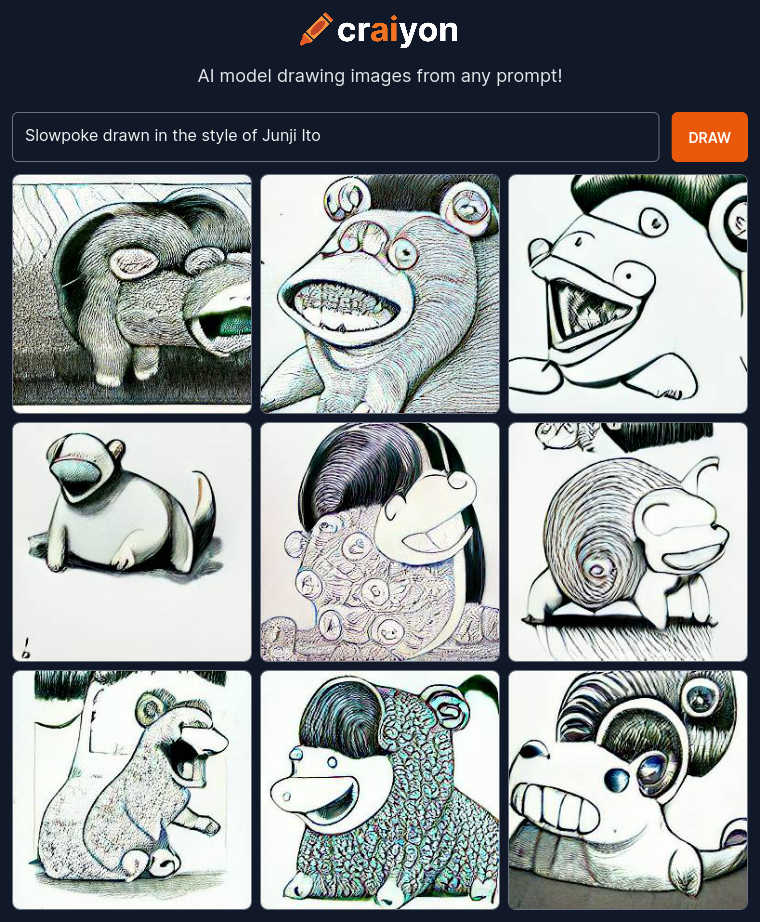 craiyon

AI model drawing images from any prompt!

Slowpoke drawn in the style of Junji Ito

DRAW