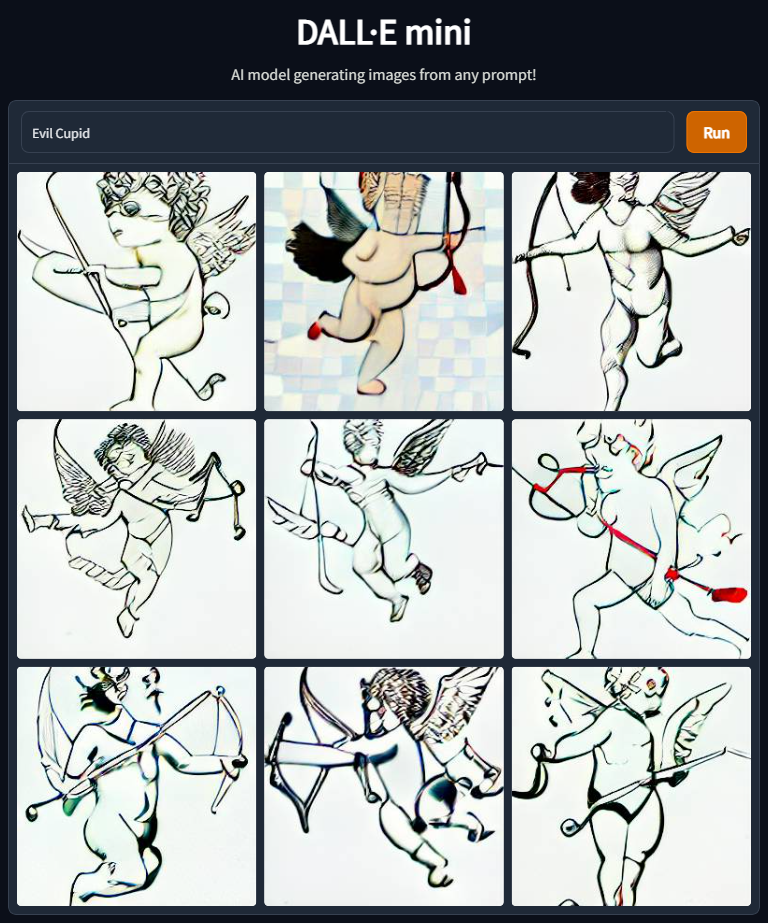 DALL·E mini

AI model generating images from any prompt!

Evil Cupid

Run